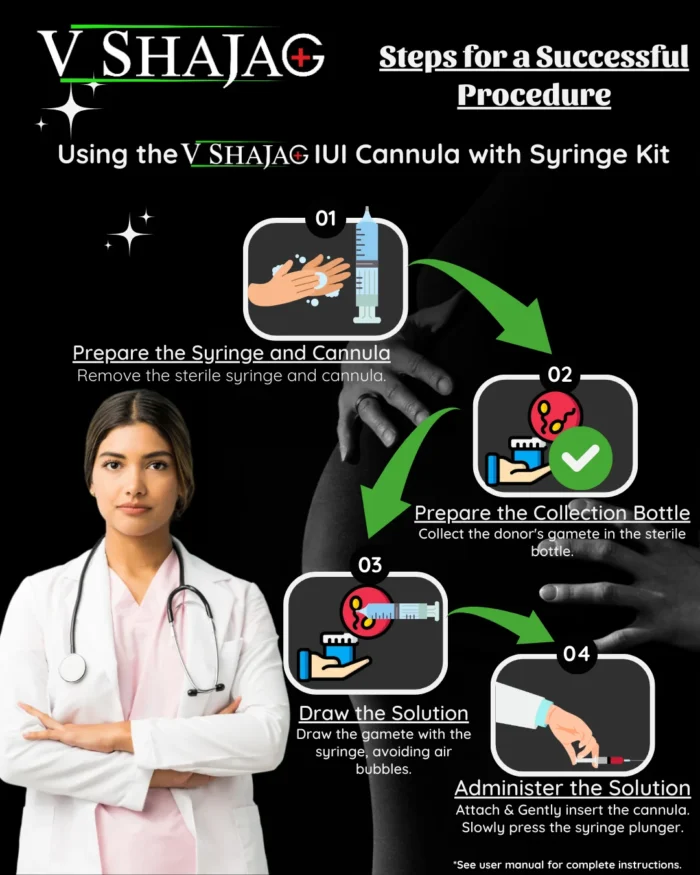 V SHAJAG

Steps for a Successful Procedure

Using the V SHAJAG IUI Cannula with Syringe Kit

01

Prepare the Syringe and Cannula
Remove the sterile syringe and cannula.

02

Prepare the Collection Bottle
Collect the donor's gamete in the sterile bottle.

03

Draw the Solution
Draw the gamete with the syringe, avoiding air bubbles.

04

Administer the Solution
Attach & Gently insert the cannula. Slowly press the syringe plunger.

*See user manual for complete instructions.